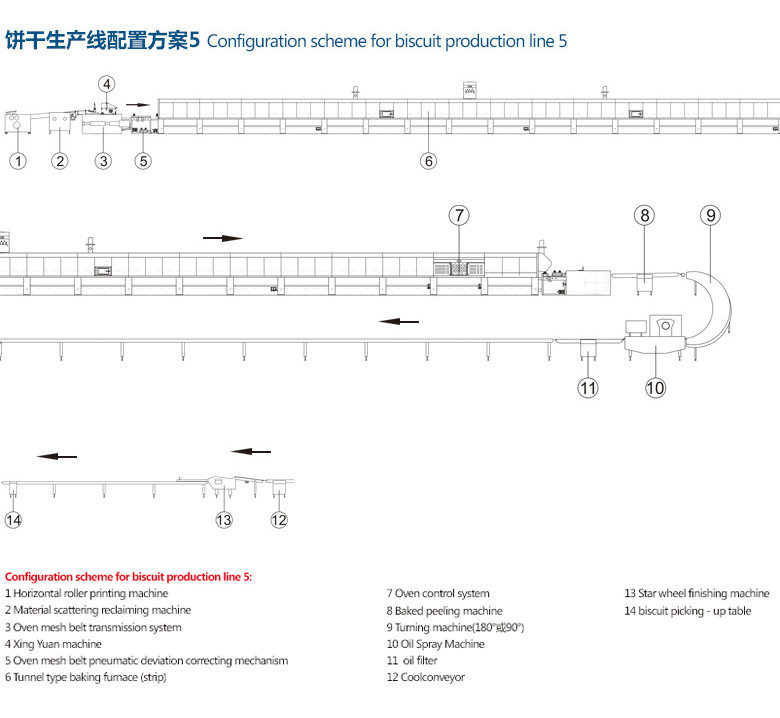 饼干生产线配置方案5 Configuration scheme for biscuit production line 5

4

1 2 3 5 6

7 8 9

11 10

14 13 12

Configuration scheme for biscuit production line 5:
1 Horizontal roller printing machine
2 Material scattering reclaiming machine
3 Oven mesh belt transmission system
4 Xing Yuan machine
5 Oven mesh belt pneumatic deviation correcting mechanism
6 Tunnel type baking furnace (strip)

7 Oven control system
8 Baked peeling machine
9 Turning machine(180°或90°)
10 Oil Spray Machine
11 oil filter
12 Coolconveyor

13 Star wheel finishing machine
14 biscuit picking - up table