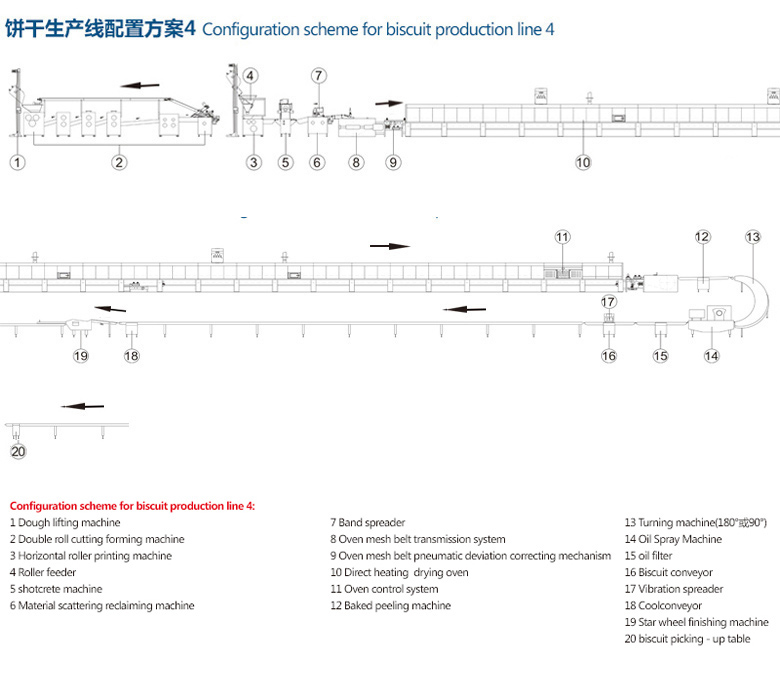 饼干生产线配置方案4 Configuration scheme for biscuit production line 4

4 7

1 2 3 5 6 8 9 10

11 12 13

17

19 18 16 15 14

20

Configuration scheme for biscuit production line 4:

1 Dough lifting machine
2 Double roll cutting forming machine
3 Horizontal roller printing machine
4 Roller feeder
5 shotcrete machine
6 Material scattering reclaiming machine

7 Band spreader
8 Oven mesh belt transmission system
9 Oven mesh belt pneumatic deviation correcting mechanism
10 Direct heating drying oven
11 Oven control system
12 Baked peeling machine

13 Turning machine(180°或90°)
14 Oil Spray Machine
15 oil filter
16 Biscuit conveyor
17 Vibration spreader
18 Coolconveyor
19 Star wheel finishing machine
20 biscuit picking - up table